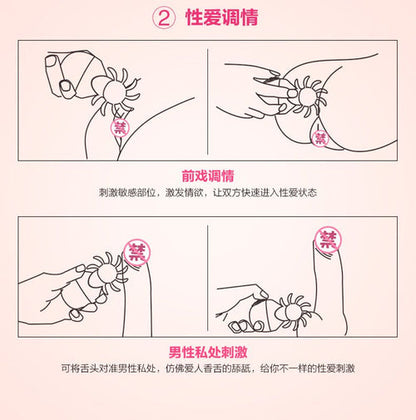 ② 性爱调情

禁

禁

前戏调情

刺激敏感部位，激发情欲，让双方快速进入性爱状态

禁

禁

男性私处刺激

可将舌头对准男性私处，仿佛爱人香舌的舔舐，给你不一样的性爱刺激