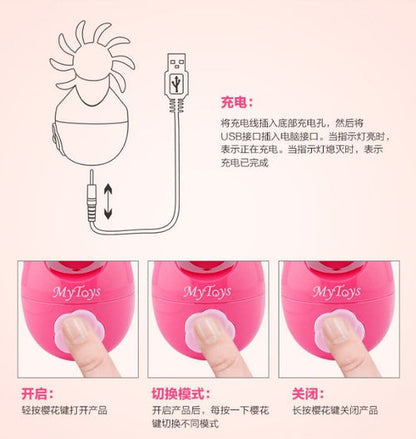 充电：

将充电线插入底部充电孔，然后将USB接口插入电脑接口。当指示灯亮时，表示正在充电。当指示灯熄灭时，表示充电已完成

MyToys

MyToys

MyToys

开启：

轻按樱花键打开产品

切换模式：

开启产品后，每按一下樱花键切换不同模式

关闭：

长按樱花键关闭产品