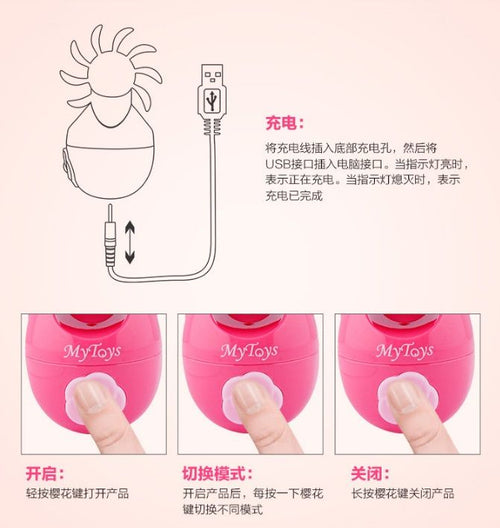 充电：

将充电线插入底部充电孔，然后将USB接口插入电脑接口。当指示灯亮时，表示正在充电。当指示灯熄灭时，表示充电已完成

MyToys

MyToys

MyToys

开启：

轻按樱花键打开产品

切换模式：

开启产品后，每按一下樱花键切换不同模式

关闭：

长按樱花键关闭产品